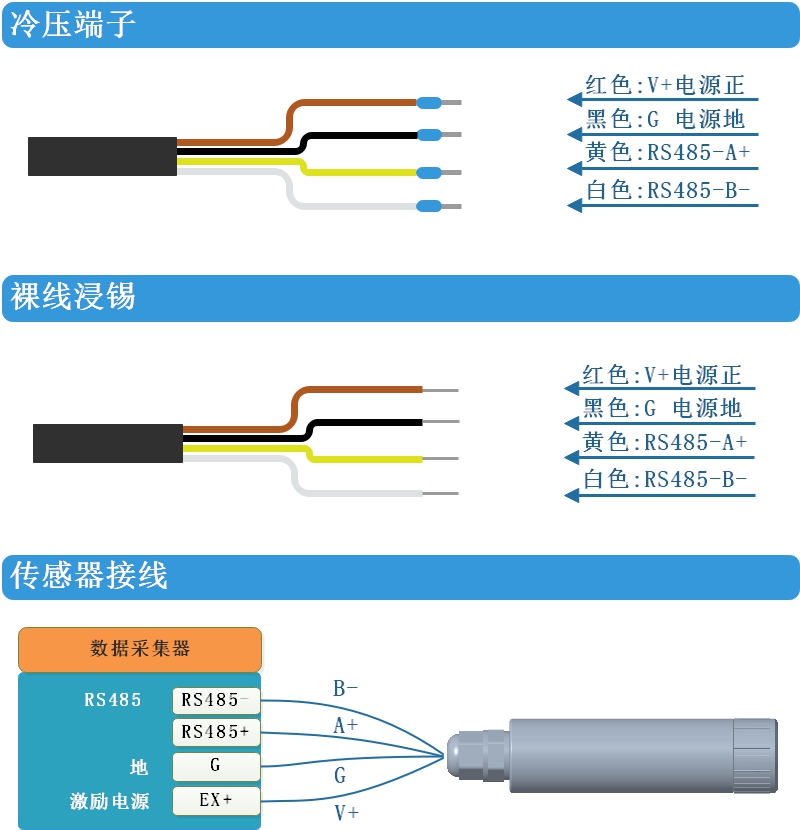 冷压端子

红色:V+电源正
黑色:G 电源地
黄色:RS485-A+
白色:RS485-B-

裸线浸锡

红色:V+电源正
黑色:G 电源地
黄色:RS485-A+
白色:RS485-B-

传感器接线

数据采集器

RS485
RS485-
RS485+
地
G
激励电源
EX+

B-
A+
G
V+