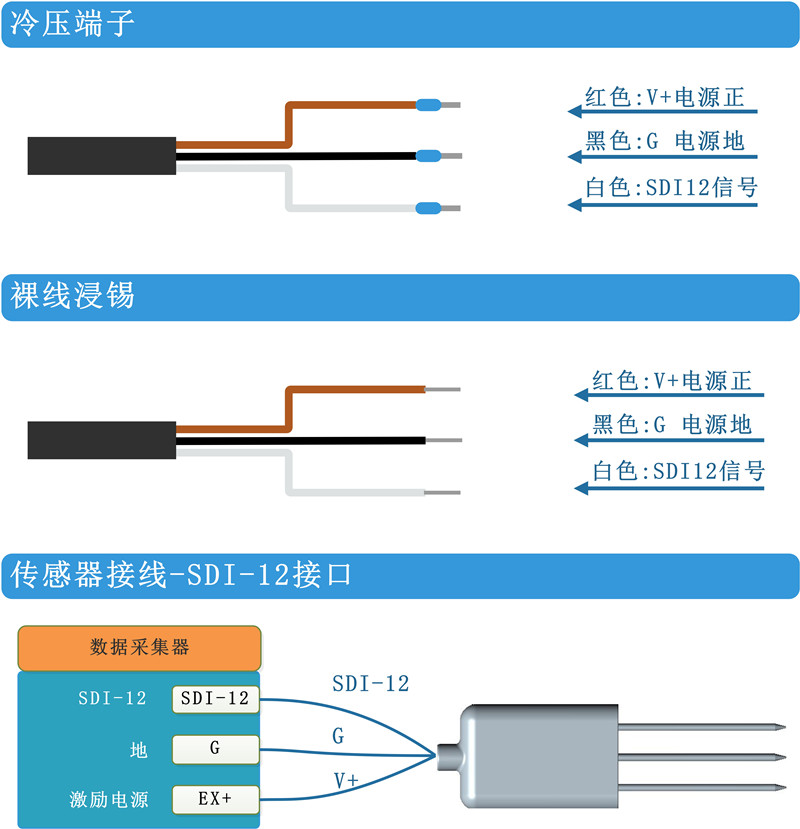 冷压端子

红色:V+电源正

黑色:G 电源地

白色:SDI12信号

裸线浸锡

红色:V+电源正

黑色:G 电源地

白色:SDI12信号

传感器接线-SDI-12接口

数据采集器

SDI-12 SDI-12

地 G

激励电源 EX+

SDI-12

G

V+