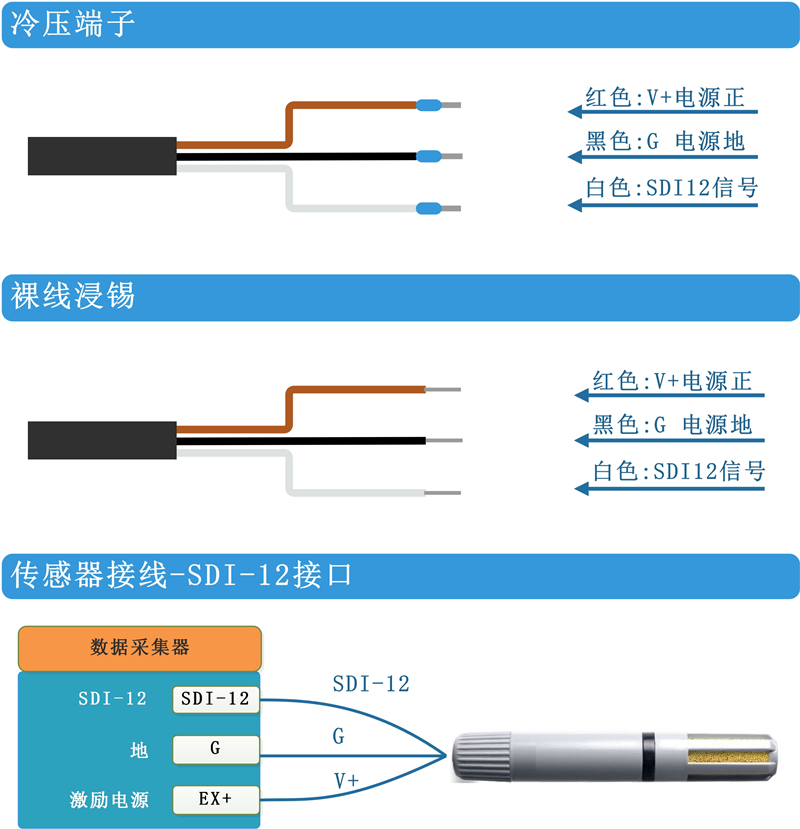 冷压端子

红色:V+电源正
黑色:G 电源地
白色:SDI12信号

裸线浸锡

红色:V+电源正
黑色:G 电源地
白色:SDI12信号

传感器接线-SDI-12接口

数据采集器

SDI-12
SDI-12
地
G
激励电源
EX+

SDI-12
G
V+