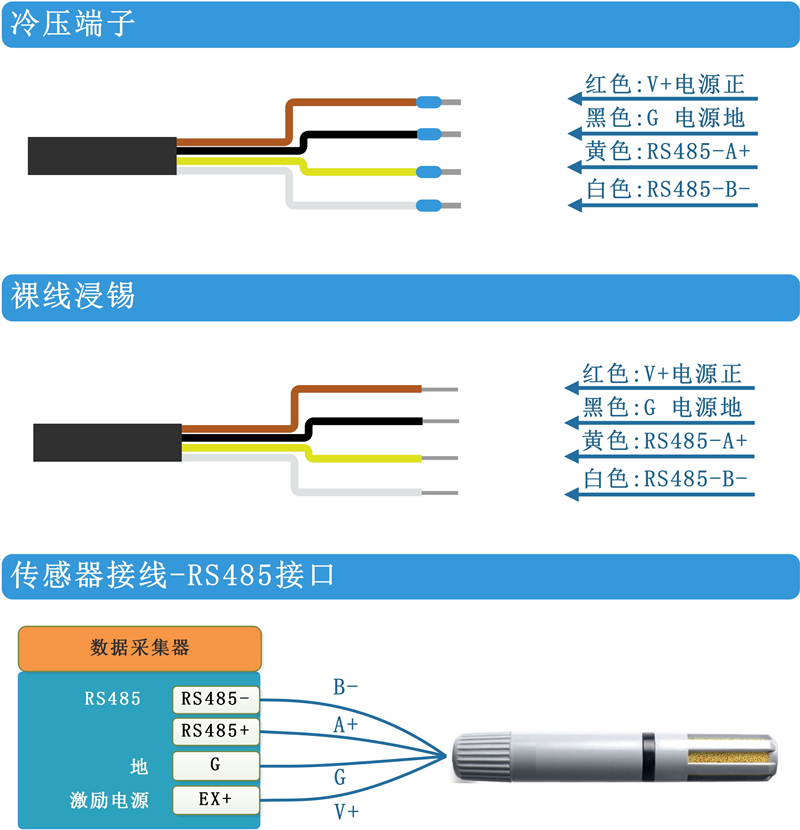 冷压端子

红色:V+电源正
黑色:G 电源地
黄色:RS485-A+
白色:RS485-B-

裸线浸锡

红色:V+电源正
黑色:G 电源地
黄色:RS485-A+
白色:RS485-B-

传感器接线-RS485接口

数据采集器

RS485
RS485-
RS485+
地
G
激励电源
EX+

B-
A+
G
V+