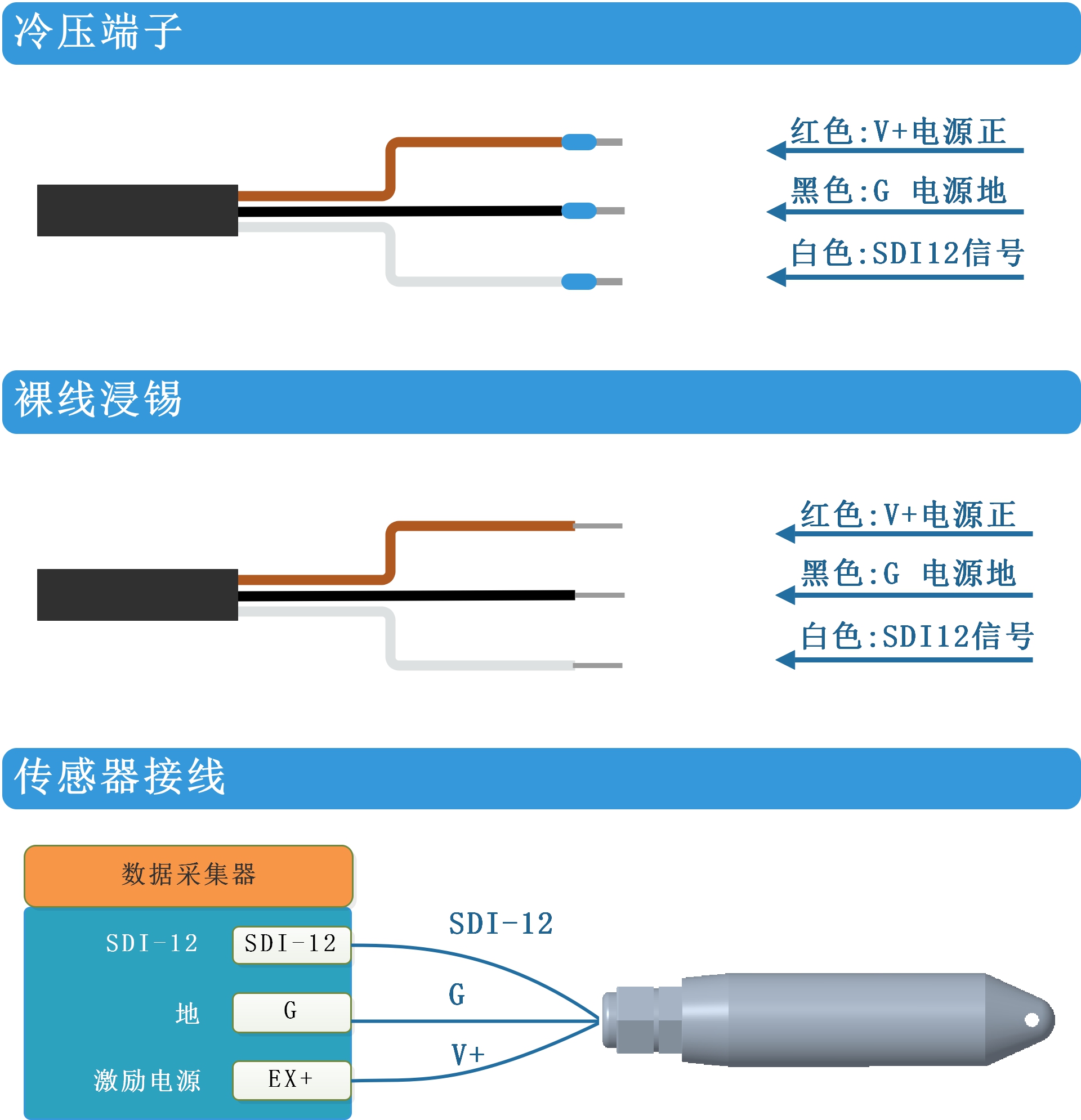 冷压端子

红色:V+电源正

黑色:G 电源地

白色:SDI12信号

裸线浸锡

红色:V+电源正

黑色:G 电源地

白色:SDI12信号

传感器接线

数据采集器

SDI-12 SDI-12

地 G

激励电源 EX+

SDI-12

G

V+