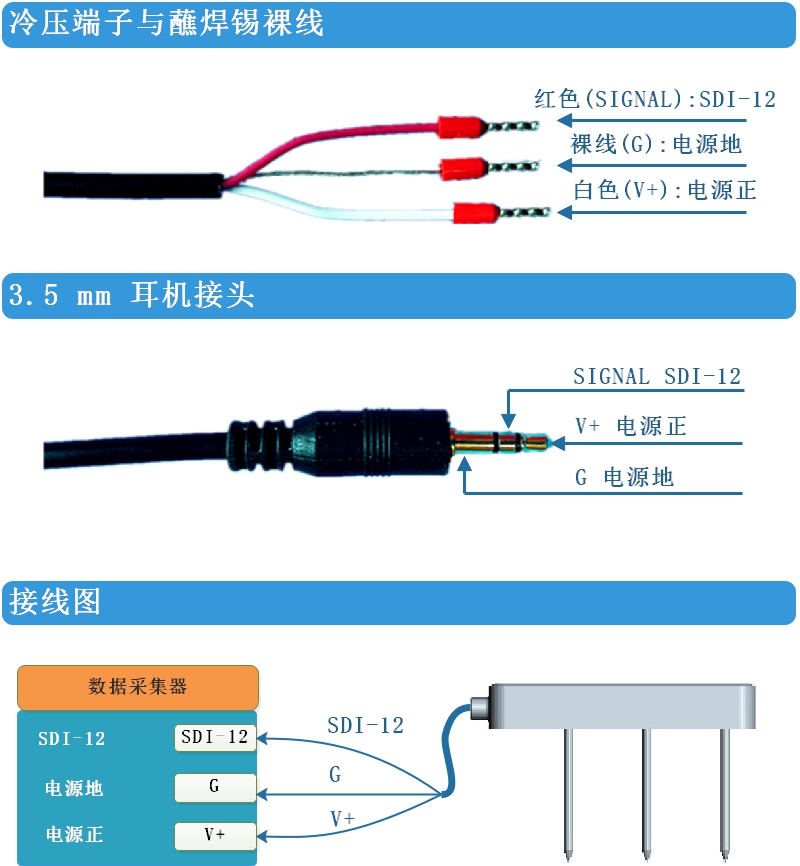 冷压端子与蘸焊锡裸线

红色(SIGNAL):SDI-12
裸线(G):电源地
白色(V+):电源正

3.5 mm 耳机接头

SIGNAL SDI-12
V+ 电源正
G 电源地

接线图

数据采集器
SDI-12
SDI-12
电源地
G
电源正
V+
SDI-12
G
V+